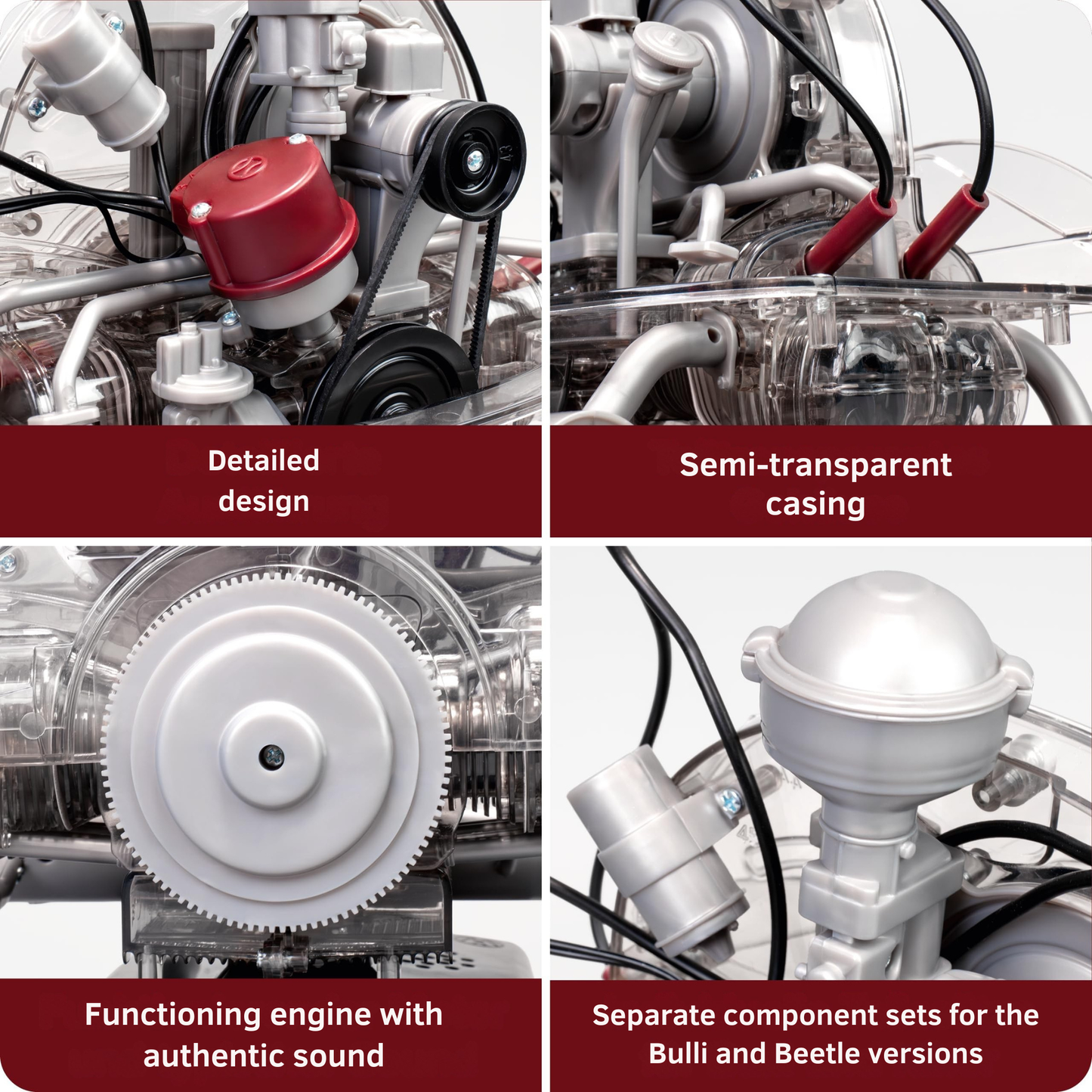 Detailed design

Semi-transparent casing

Functioning engine with authentic sound

Separate component sets for the Bulli and Beetle versions