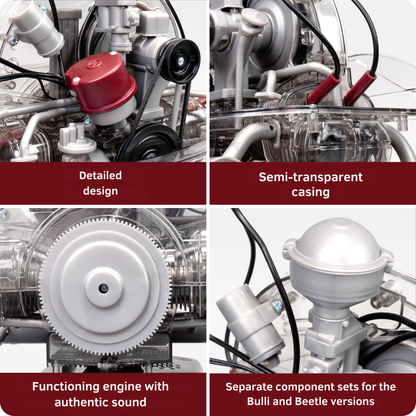 Detailed design

Semi-transparent casing

Functioning engine with authentic sound

Separate component sets for the Bulli and Beetle versions